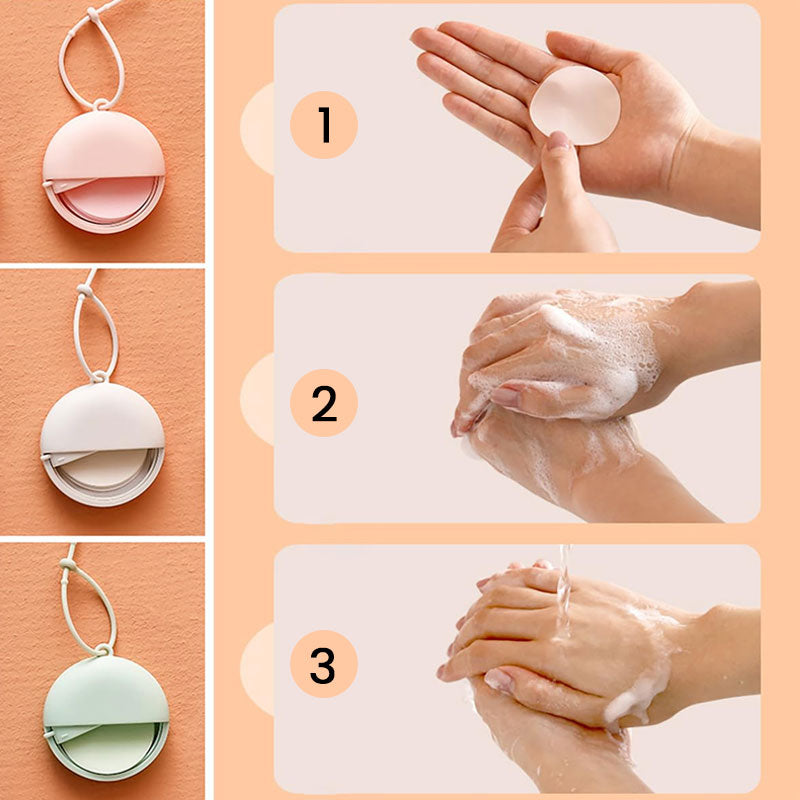 1

2

3